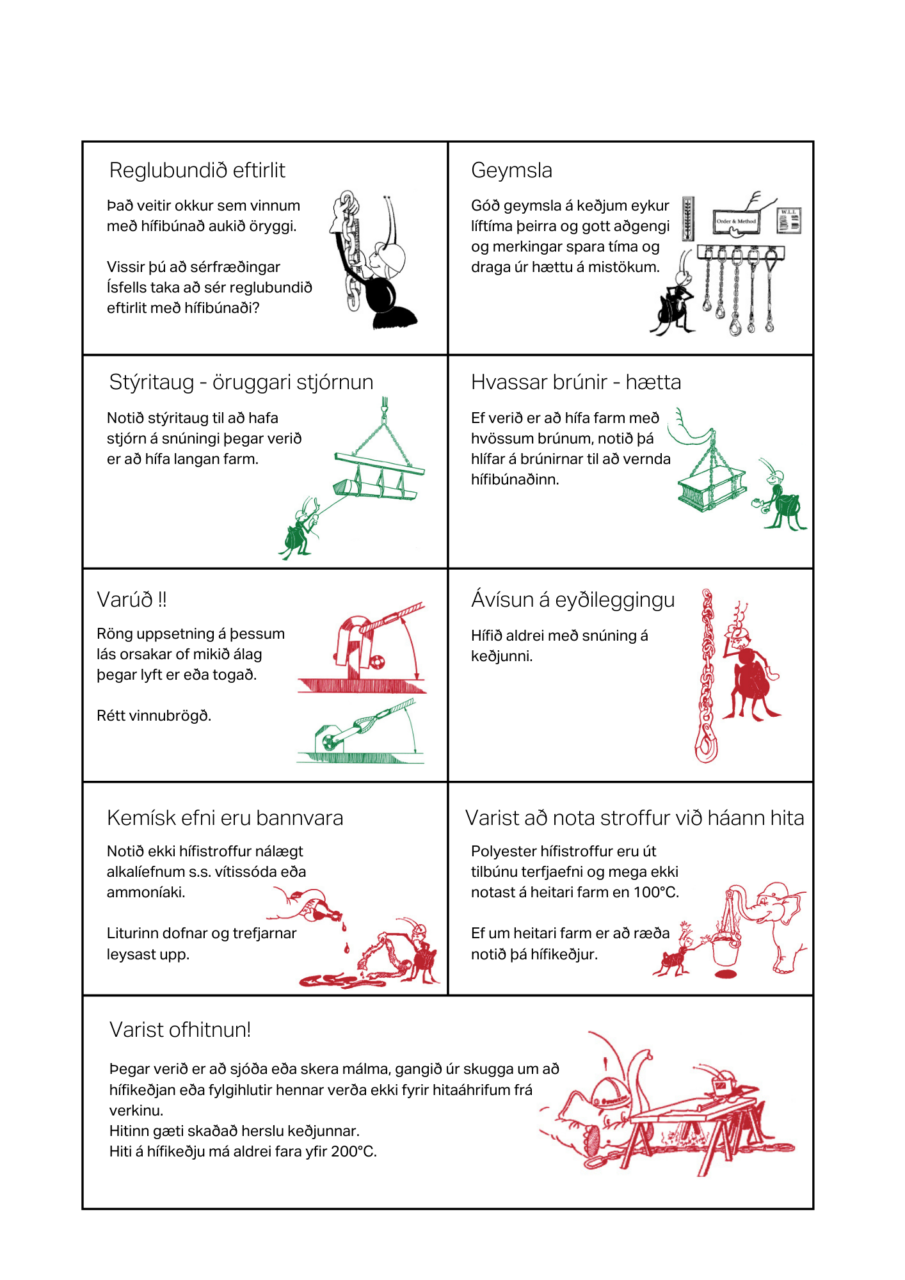 Reglubundið eftirlit

Það veitir okkur sem vinnum með hífibúnað aukið öryggi.

Vissir þú að sérfræðingar Ísfells taka að sér reglubundið eftirlit með hífibúnaði?

Geymsla

Góð geymsla á keðjum eykur líftíma þeirra og gott aðgengi og merkingar spara tíma og draga úr hættu á mistökum.

Order & Method

W.L.L.

Stýritaug - öruggari stjórnun

Notið stýritaug til að hafa stjórn á snúningi þegar verið er að hífa langan farm.

Hvassar brúnir - hætta

Ef verið er að hífa farm með hvössum brúnum, notið þá hlífar á brúnirnar til að vernda hífibúnaðinn.

Varúð !!

Röng uppsetning á þessum lás orsakar of mikið álag þegar lyft er eða togað.

Rétt vinnubrögð.

Ávísun á eyðileggingu

Hífið aldrei með snúning á keðjunni.

Kemísk efni eru bannvara

Notið ekki hífistroffur nálægt alkalíefnum s.s. vítissóda eða ammoníaki.

Liturinn dofnar og trefjarnar leysast upp.

Varist að nota stroffur við háann hita

Polyester hífistroffur eru út tilbúnu terfjaefni og mega ekki notast á heitari farm en 100°C.

Ef um heitari farm er að ræða notið þá hífikeðjur.

Varist ofhitnun!

Þegar verið er að sjóða eða skera málma, gangið úr skugga um að hífikeðjan eða fylgihlutir hennar verða ekki fyrir hitaáhrifum frá verkinu.
Hitinn gæti skaðað herslu keðjunnar.
Hiti á hífikeðju má aldrei fara yfir 200°C.