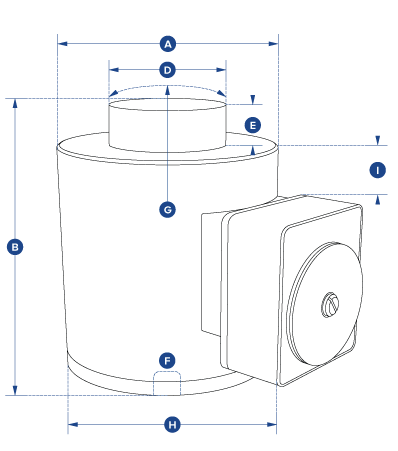 A
D
E
I
G
B
F
H